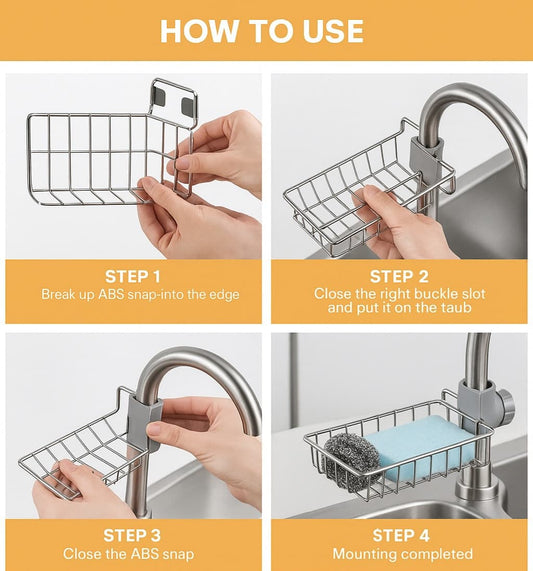 HOW TO USE

STEP 1
Break up ABS snap-into the edge

STEP 2
Close the right buckle slot and put it on the taub

STEP 3
Close the ABS snap

STEP 4
Mounting completed