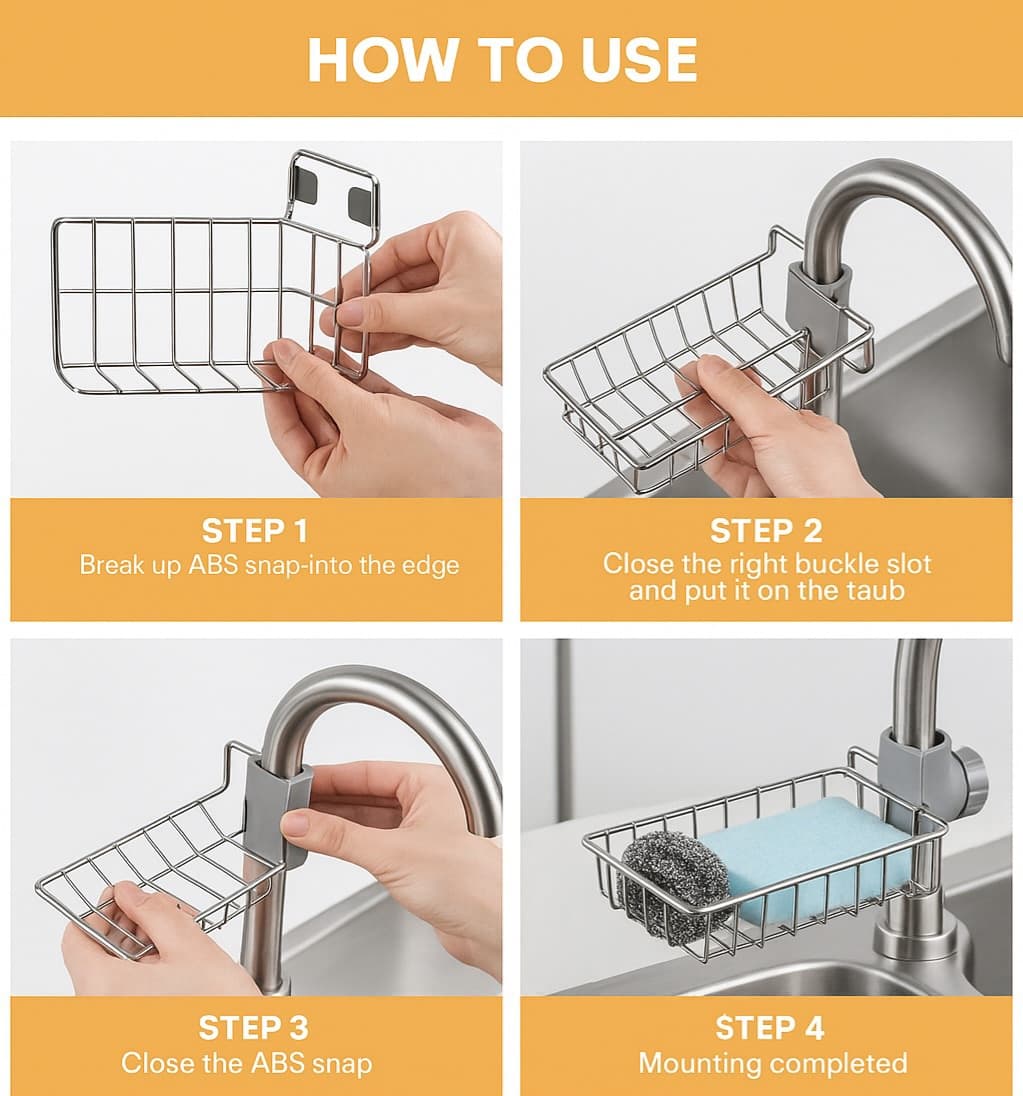 HOW TO USE

STEP 1
Break up ABS snap-into the edge

STEP 2
Close the right buckle slot and put it on the taub

STEP 3
Close the ABS snap

STEP 4
Mounting completed